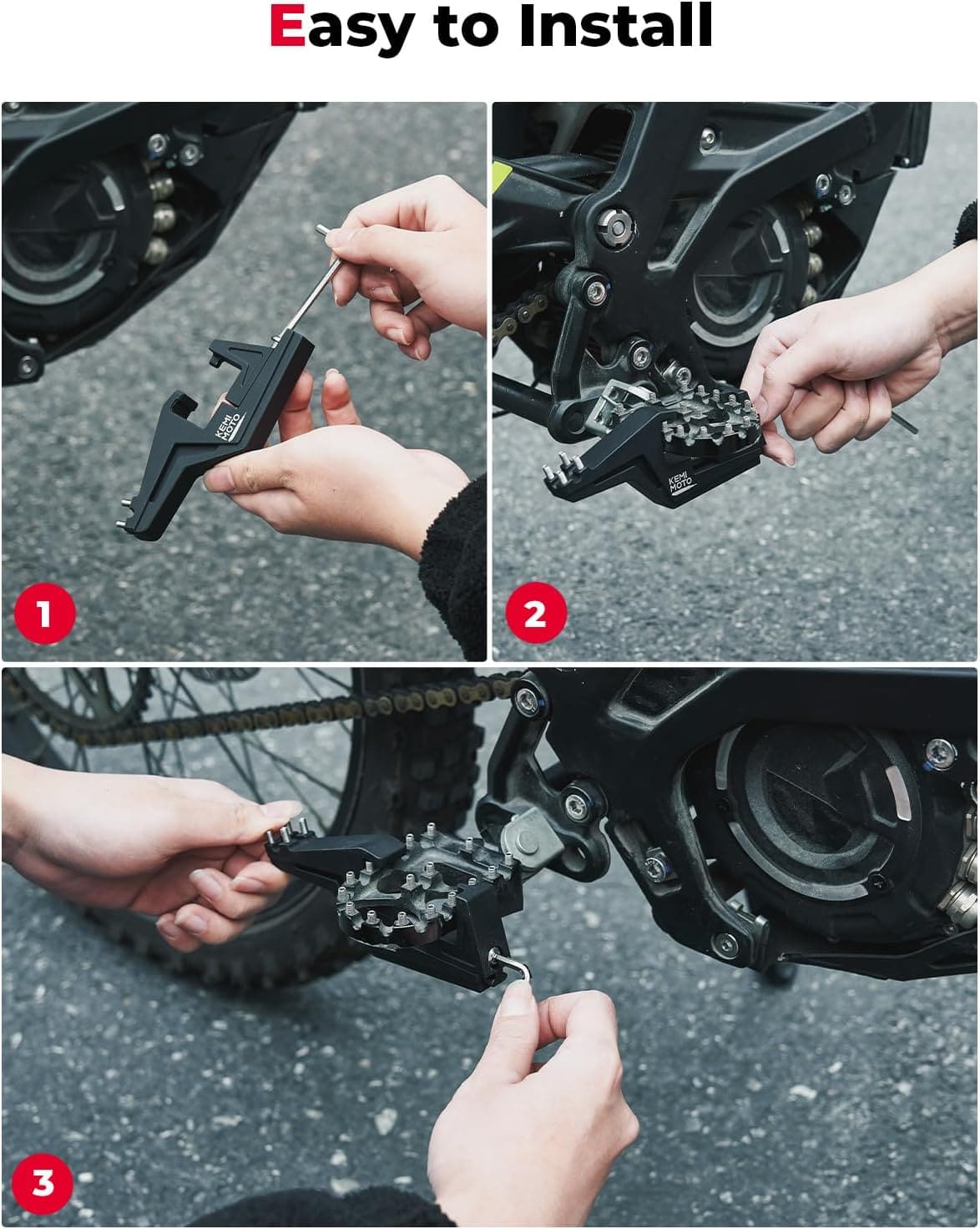 Easy to Install

KEMI MOTO

1

KEMI MOTO

2

3