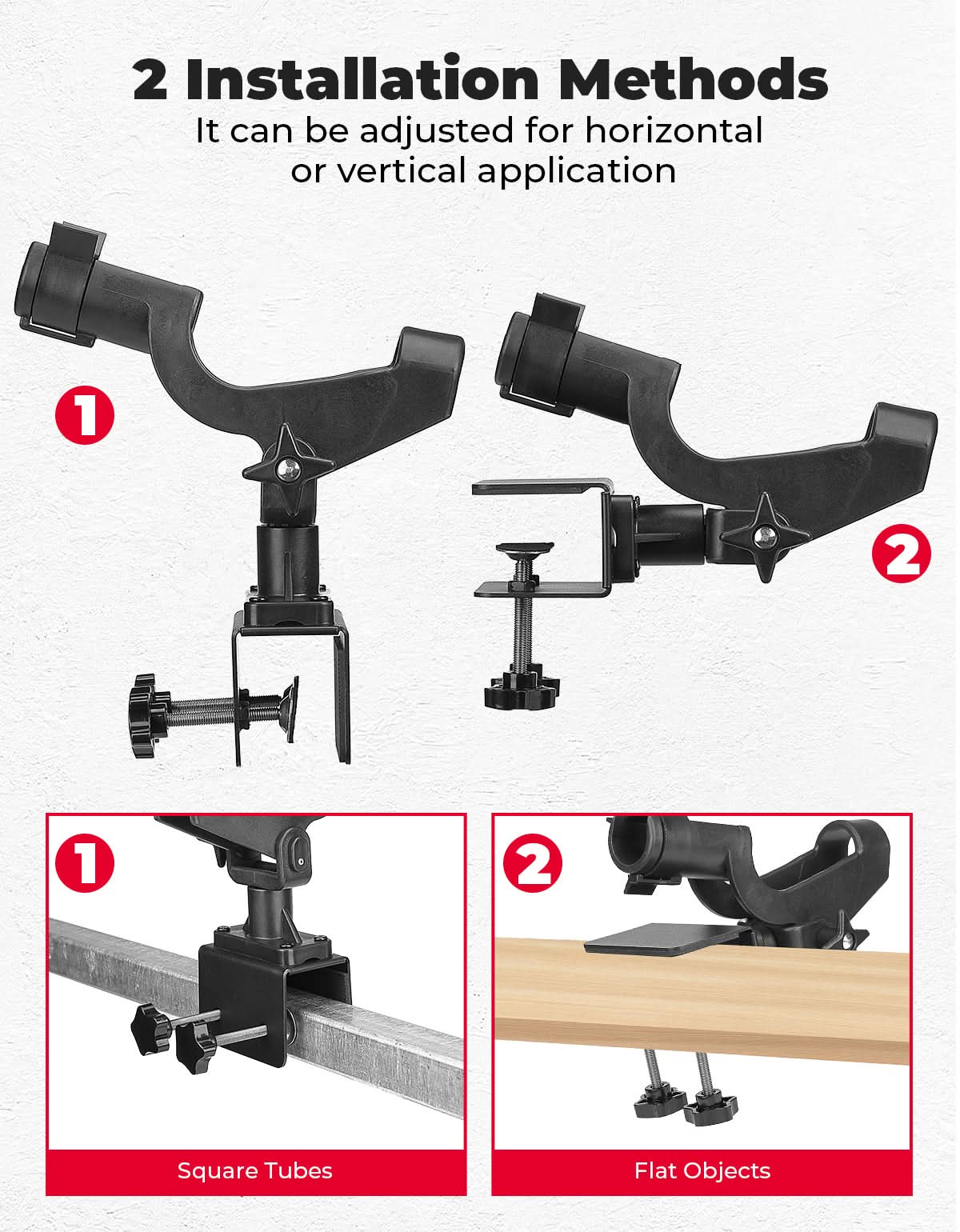 2 Installation Methods

It can be adjusted for horizontal or vertical application

1

2

1

Square Tubes

2

Flat Objects