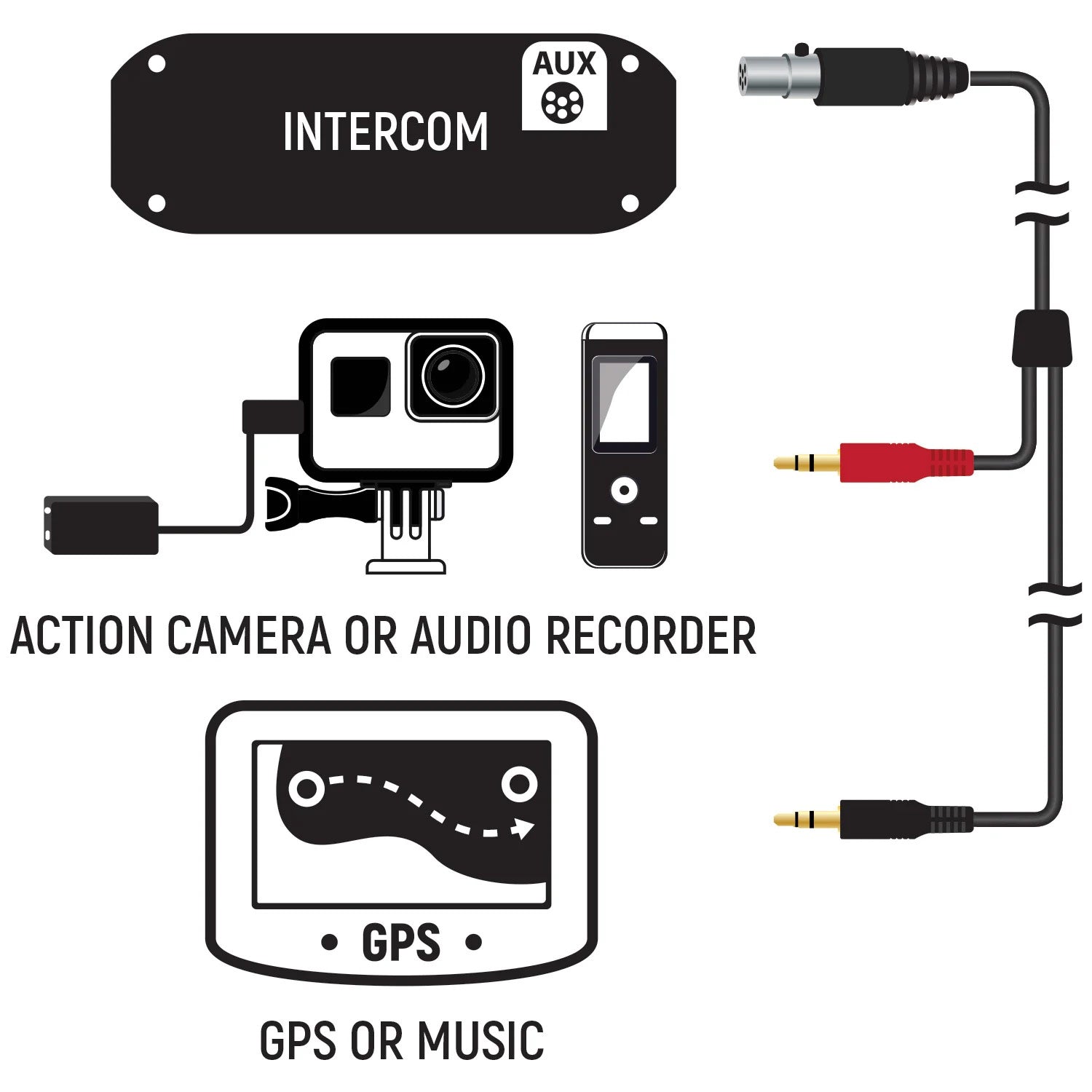 INTERCOM

AUX

ACTION CAMERA OR AUDIO RECORDER

• GPS •

GPS OR MUSIC