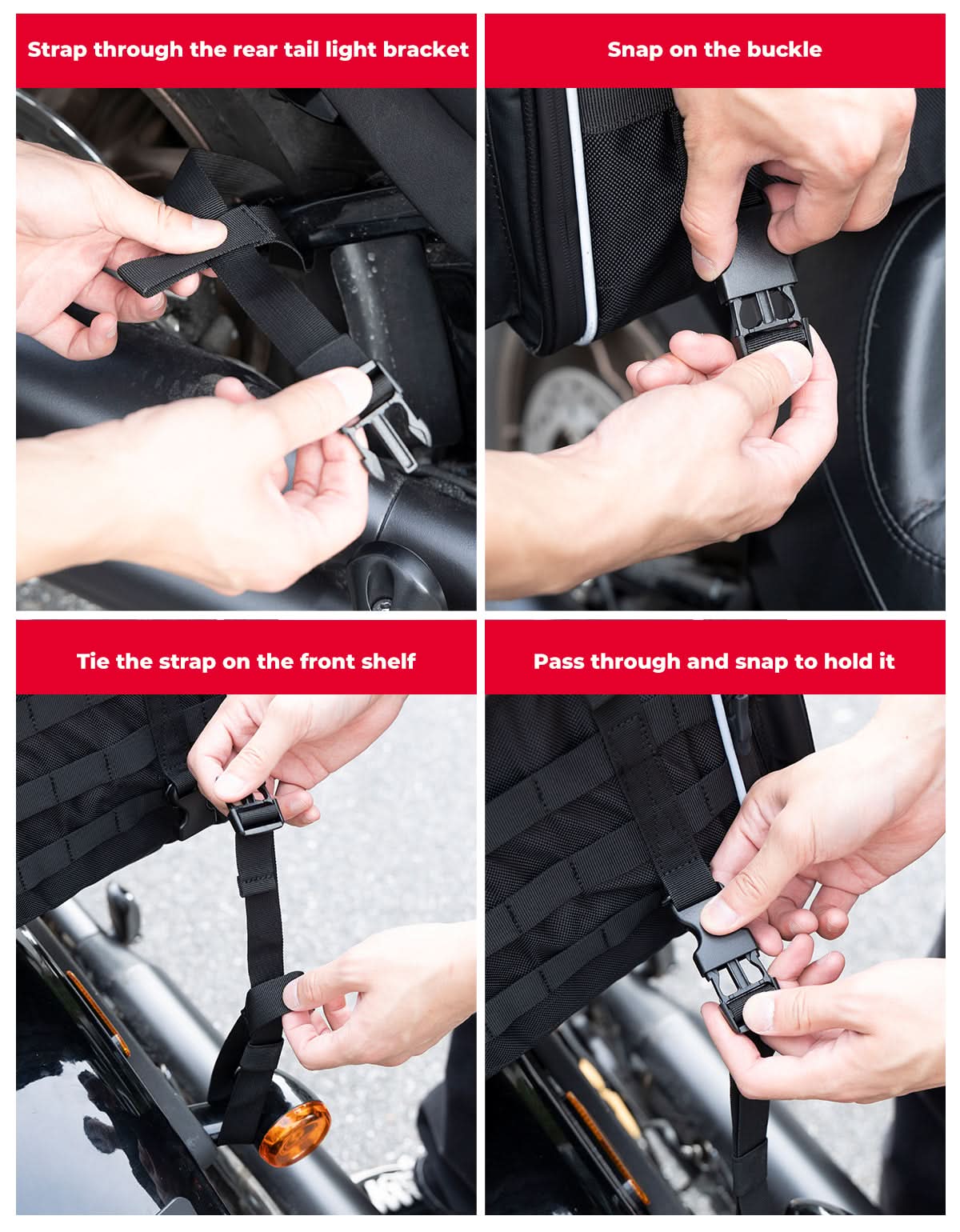 Strap through the rear tail light bracket

Snap on the buckle

Tie the strap on the front shelf

Pass through and snap to hold it