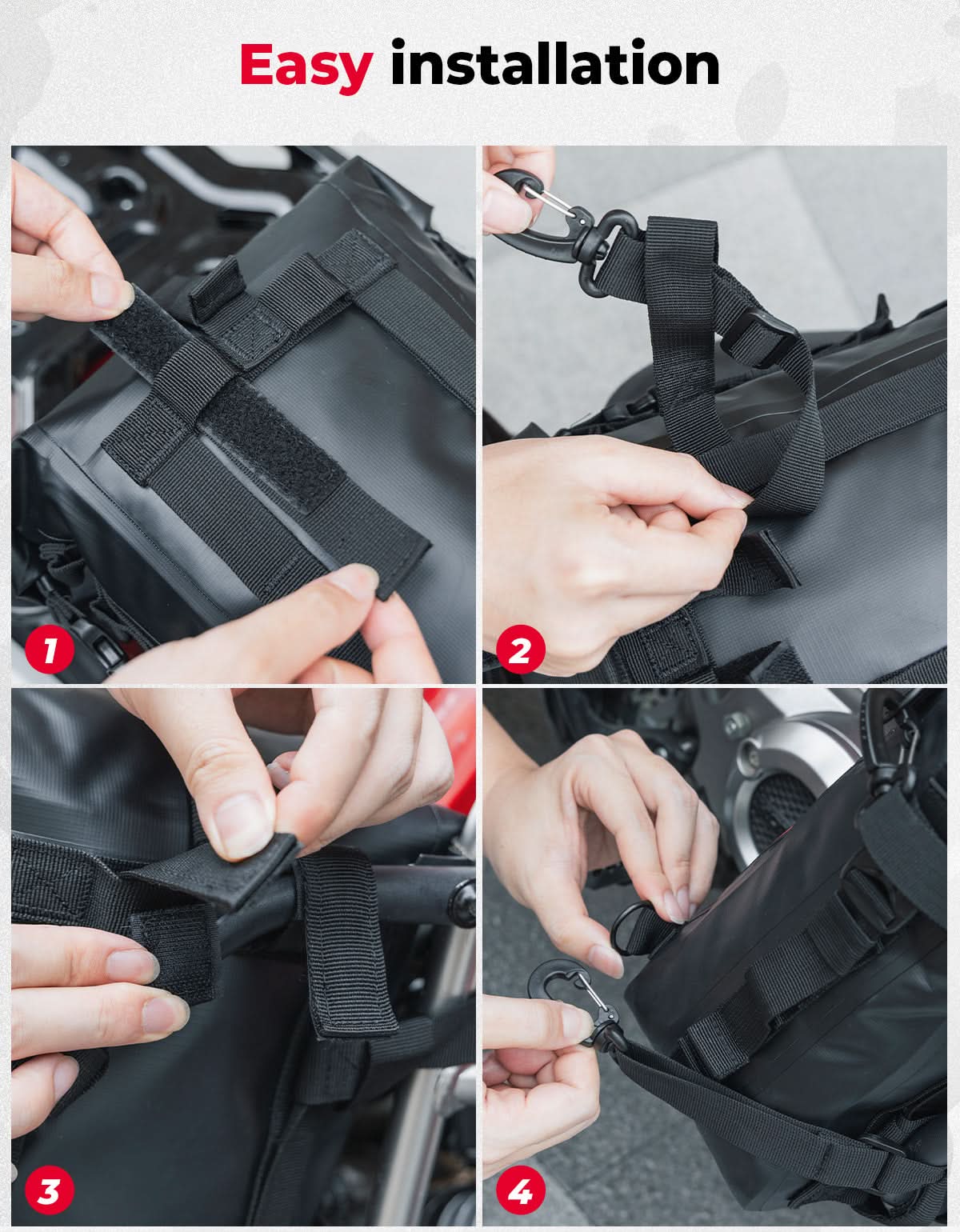 Easy installation

1

2

3

4