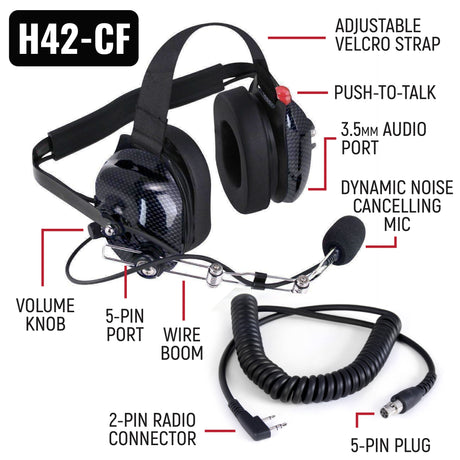 H42-CF

ADJUSTABLE VELCRO STRAP

PUSH-TO-TALK

3.5MM AUDIO PORT

DYNAMIC NOISE CANCELLING MIC

VOLUME KNOB

5-PIN PORT

WIRE BOOM

2-PIN RADIO CONNECTOR

5-PIN PLUG