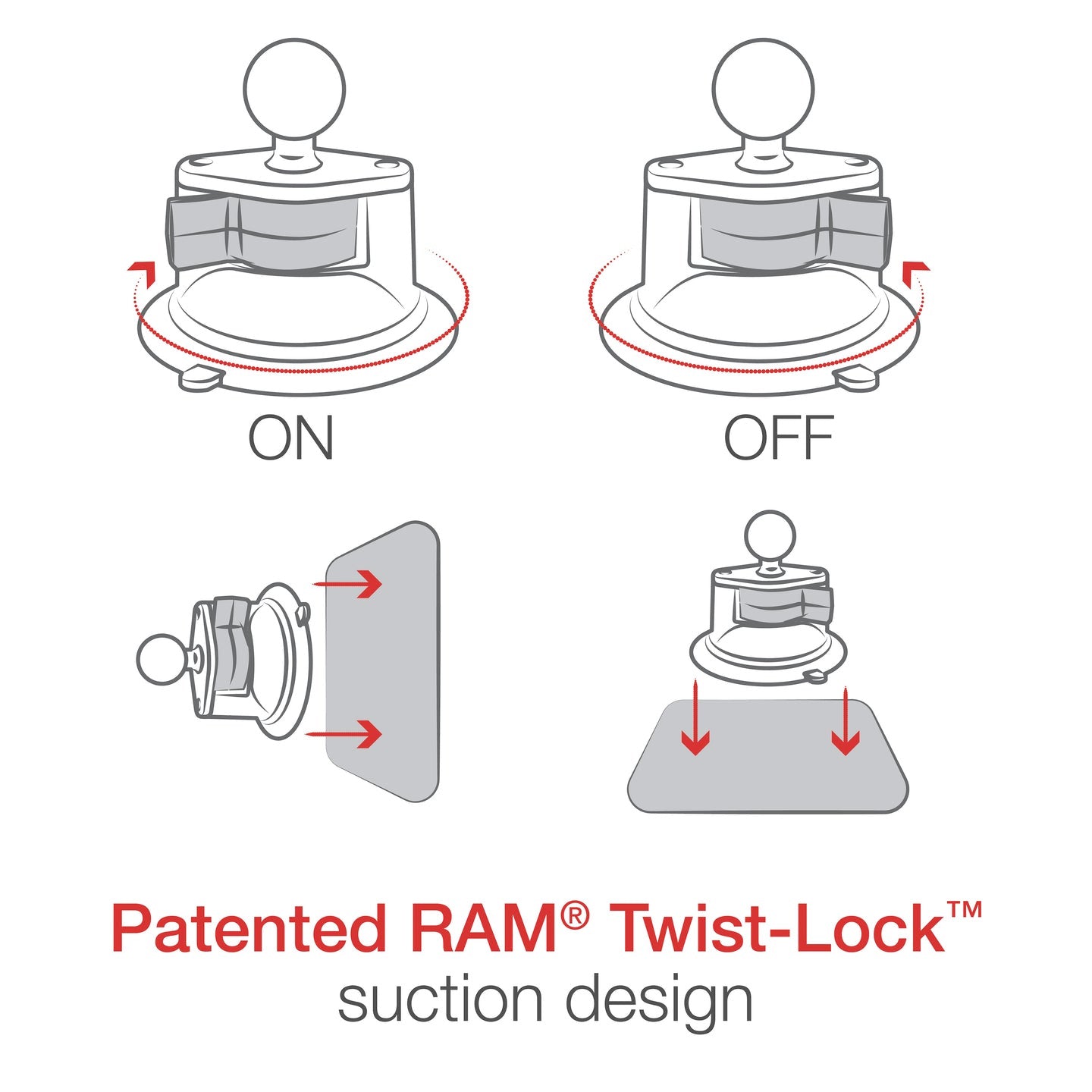 ON

OFF

Patented RAM® Twist-Lock™
suction design