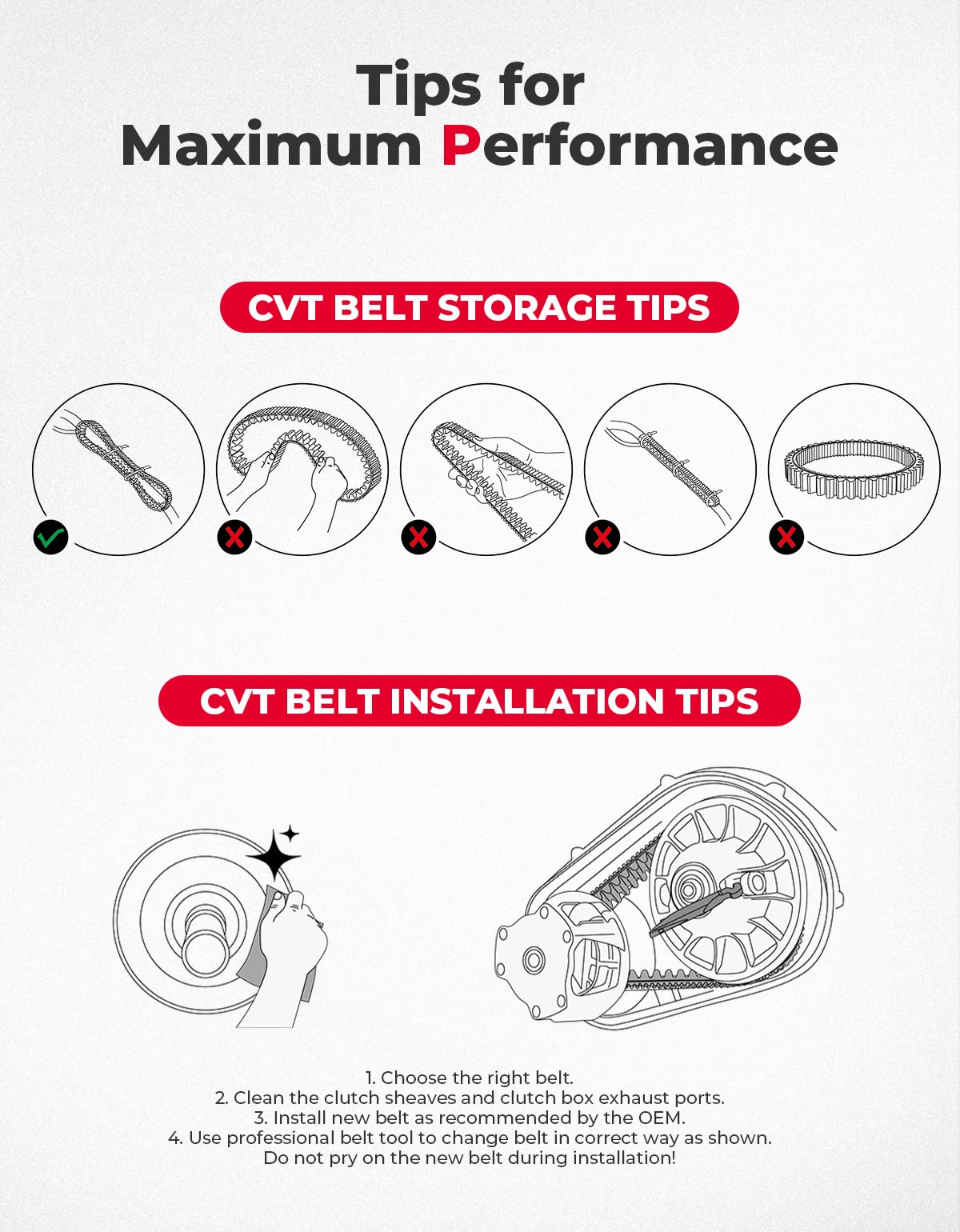 Tips for
Maximum Performance

CVT BELT STORAGE TIPS

CVT BELT INSTALLATION TIPS

1. Choose the right belt.
2. Clean the clutch sheaves and clutch box exhaust ports.
3. Install new belt as recommended by the OEM.
4. Use professional belt tool to change belt in correct way as shown.
Do not pry on the new belt during installation!