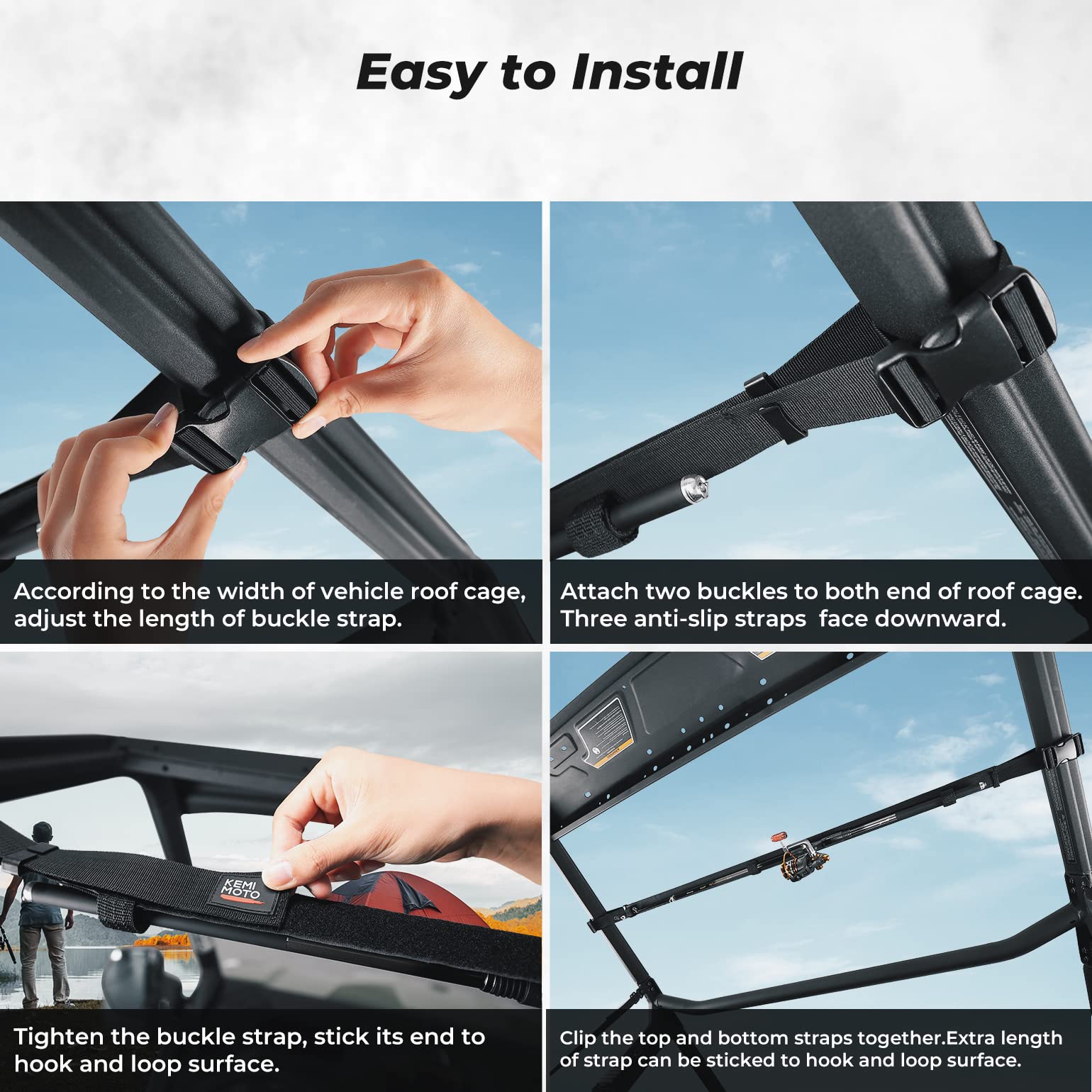 Easy to Install

According to the width of vehicle roof cage, adjust the length of buckle strap.

Attach two buckles to both end of roof cage. Three anti-slip straps face downward.

KEMI MOTO

Tighten the buckle strap, stick its end to hook and loop surface.

Clip the top and bottom straps together.Extra length of strap can be sticked to hook and loop surface.