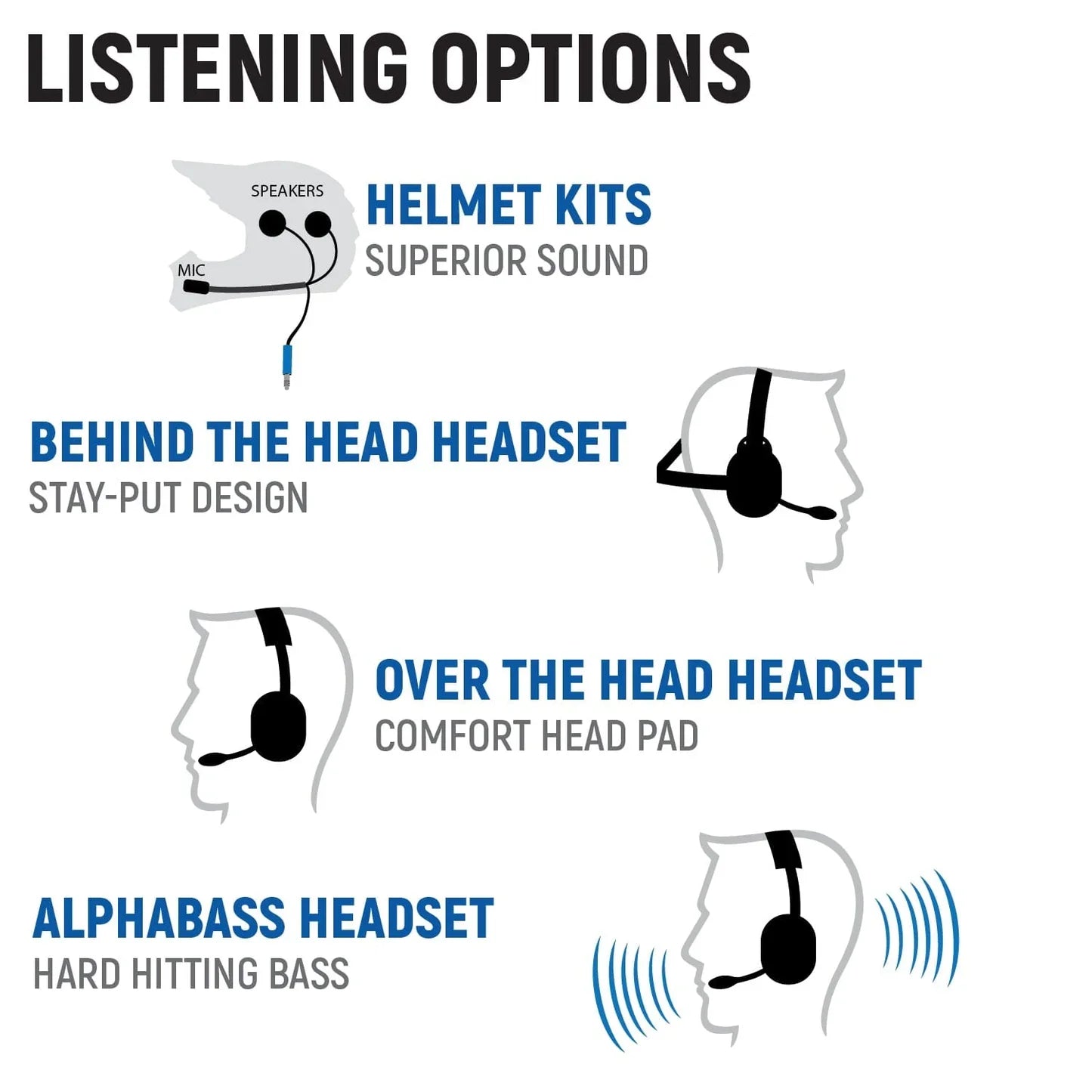 LISTENING OPTIONS

SPEAKERS

MIC

HELMET KITS
SUPERIOR SOUND

BEHIND THE HEAD HEADSET
STAY-PUT DESIGN

OVER THE HEAD HEADSET
COMFORT HEAD PAD

ALPHABASS HEADSET
HARD HITTING BASS